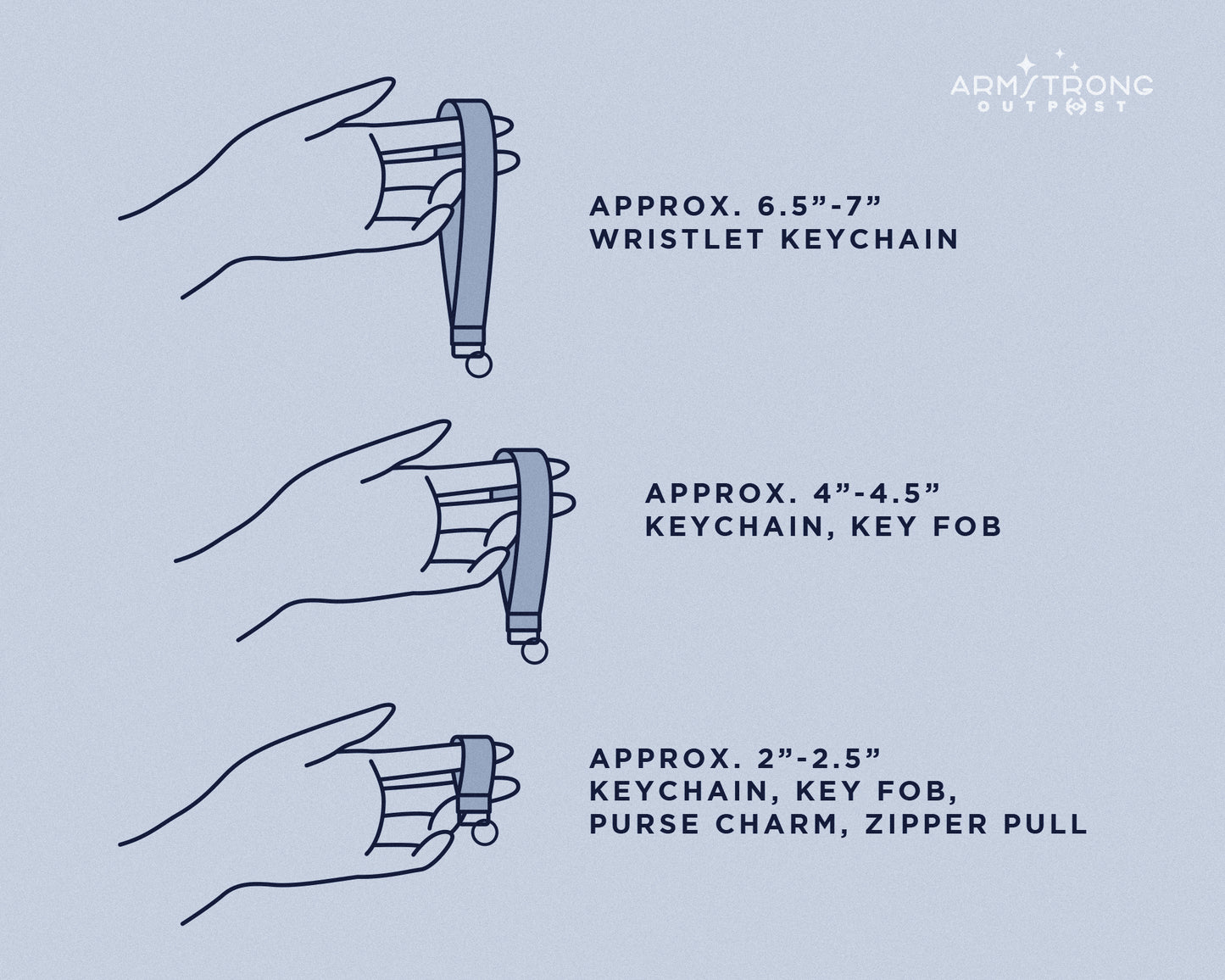 ARMSTRONG
OUTPOST

APPROX. 6.5”-7”
WRISTLET KEYCHAIN

APPROX. 4”-4.5”
KEYCHAIN, KEY FOB

APPROX. 2”-2.5”
KEYCHAIN, KEY FOB,
PURSE CHARM, ZIPPER PULL